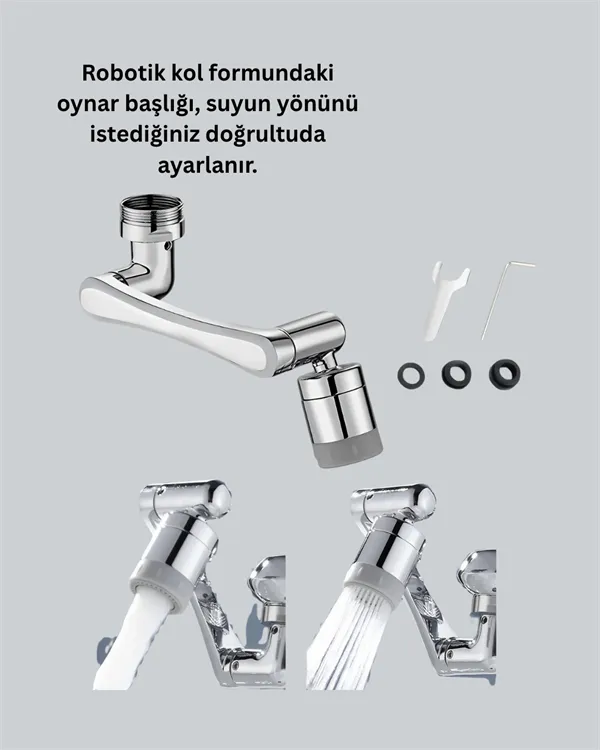 Robotik kol formundaki oynar başlığı, suyun yönünü istediğiniz doğrultuda ayarlanır.